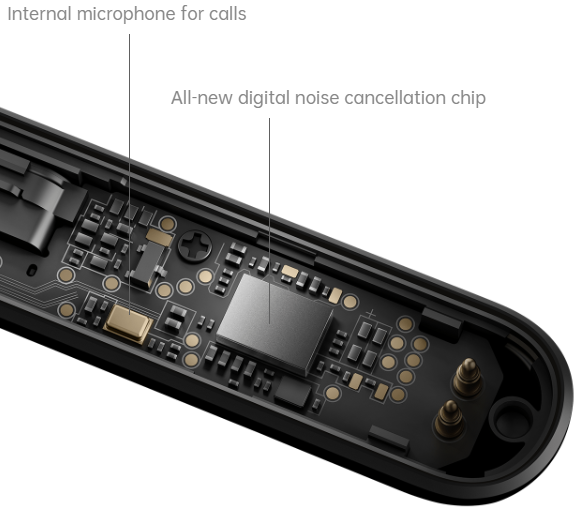 Internal microphone for calls

All-new digital noise cancellation chip